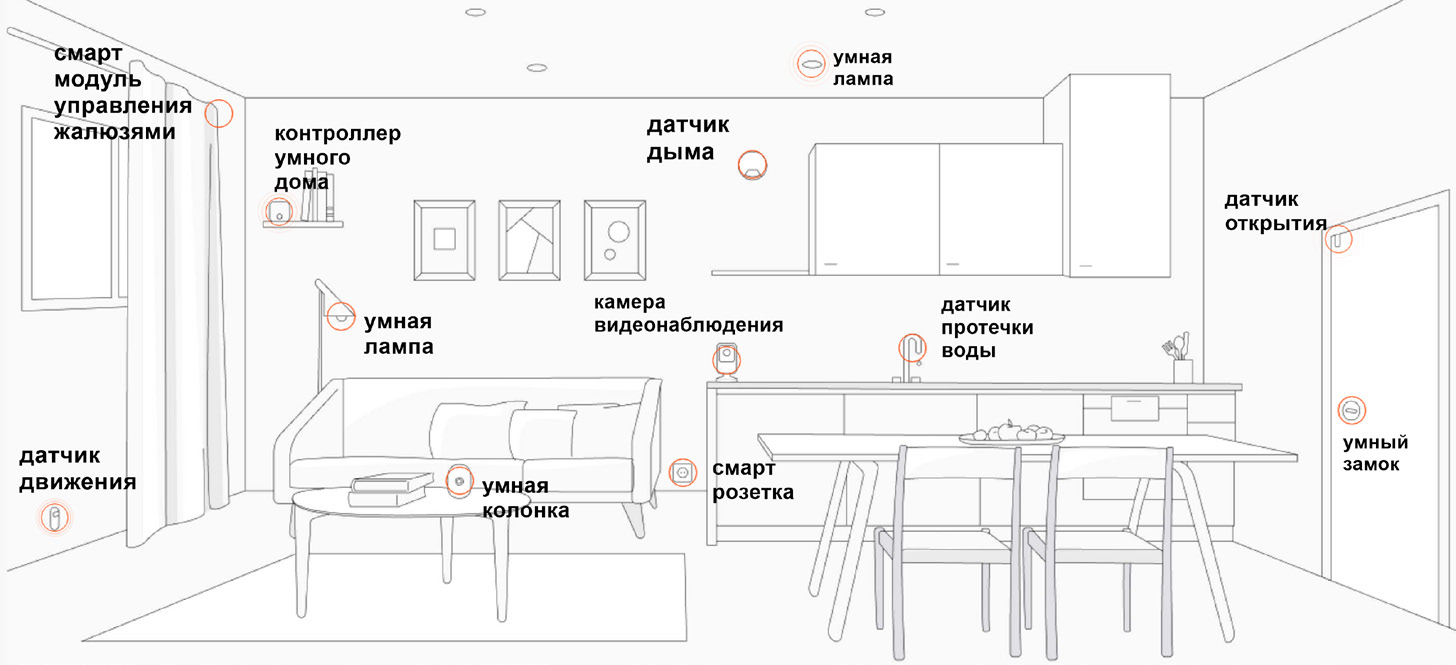 смарт модуль управления жалюзями

контроллер умного дома

умная лампа

датчик дыма

датчик открытия

умная лампа

камера видеонаблюдения

датчик протечки воды

датчик движения

умная колонка

смарт розетка

умный замок