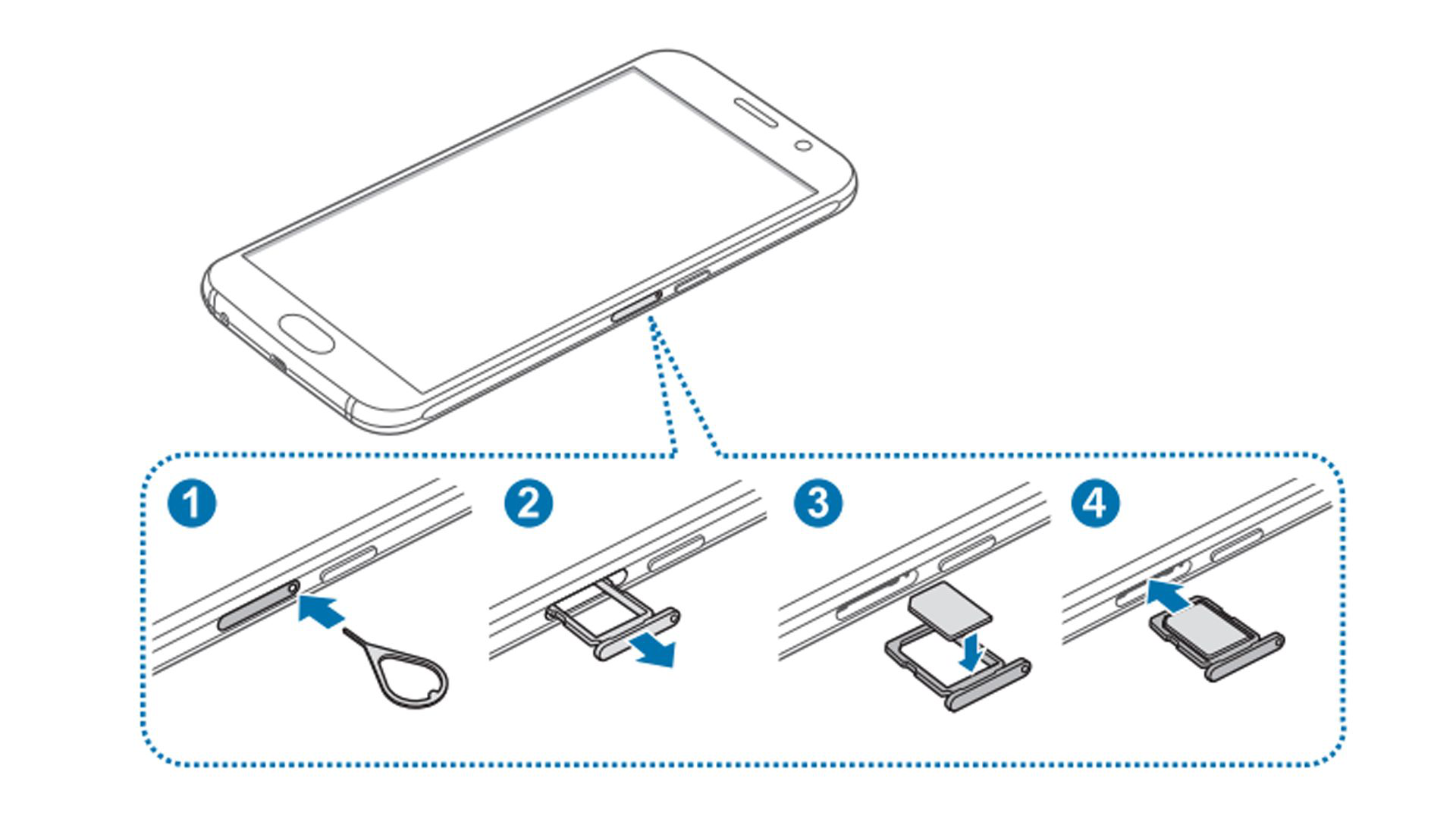 1
2
3
4